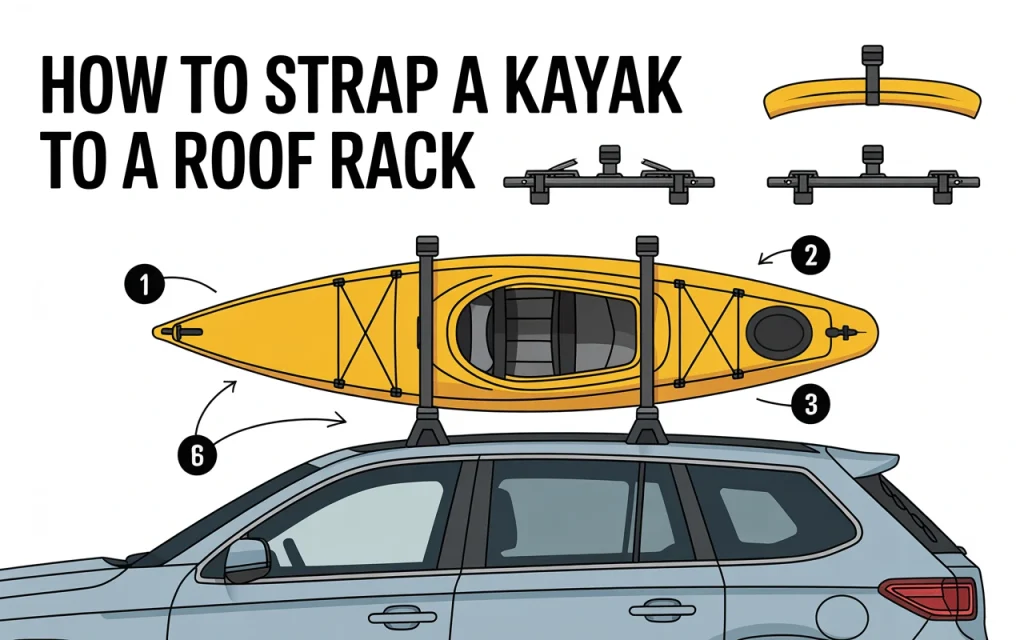 HOW TO STRAP A KAYAK TO A ROOF RACK

1

2

3

6